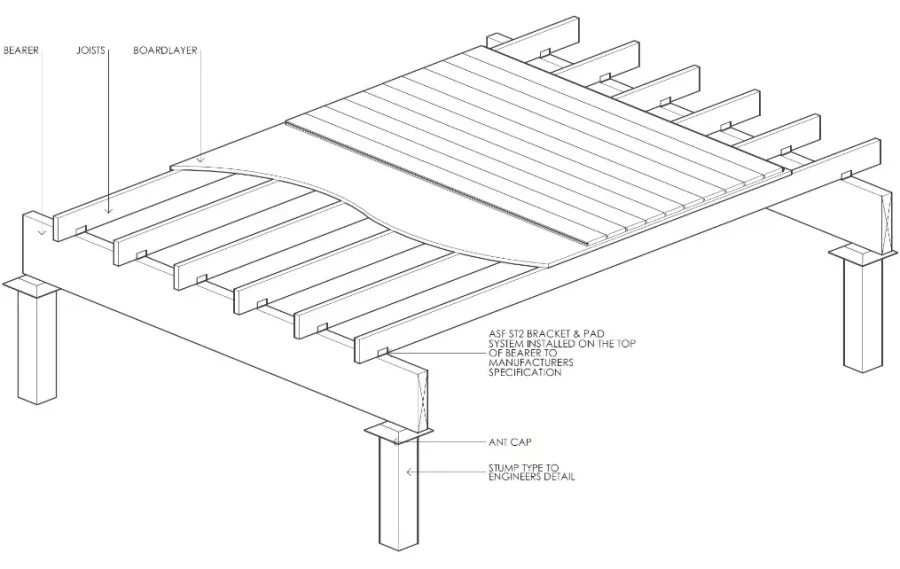 BEARER

JOISTS

BOARDLAYER

ASF ST2 BRACKET & PAD SYSTEM INSTALLED ON THE TOP OF BEARER TO MANUFACTURERS SPECIFICATION

ANT CAP

STUMP TYPE TO ENGINEERS DETAIL